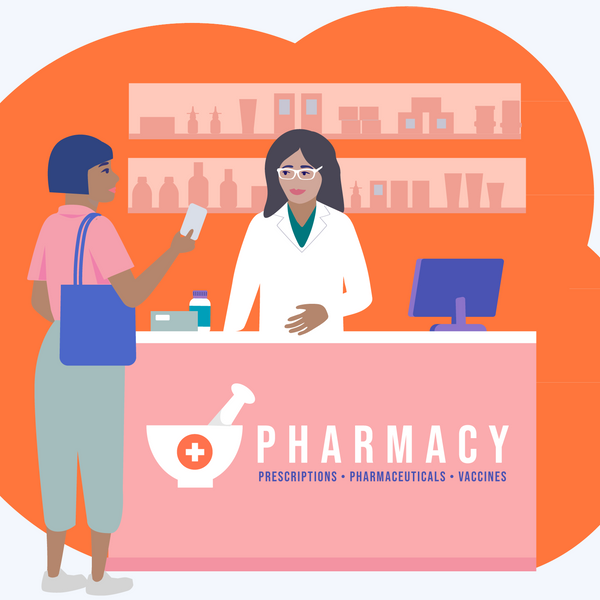 PHARMACY
PRESCRIPTIONS • PHARMACEUTICALS • VACCINES