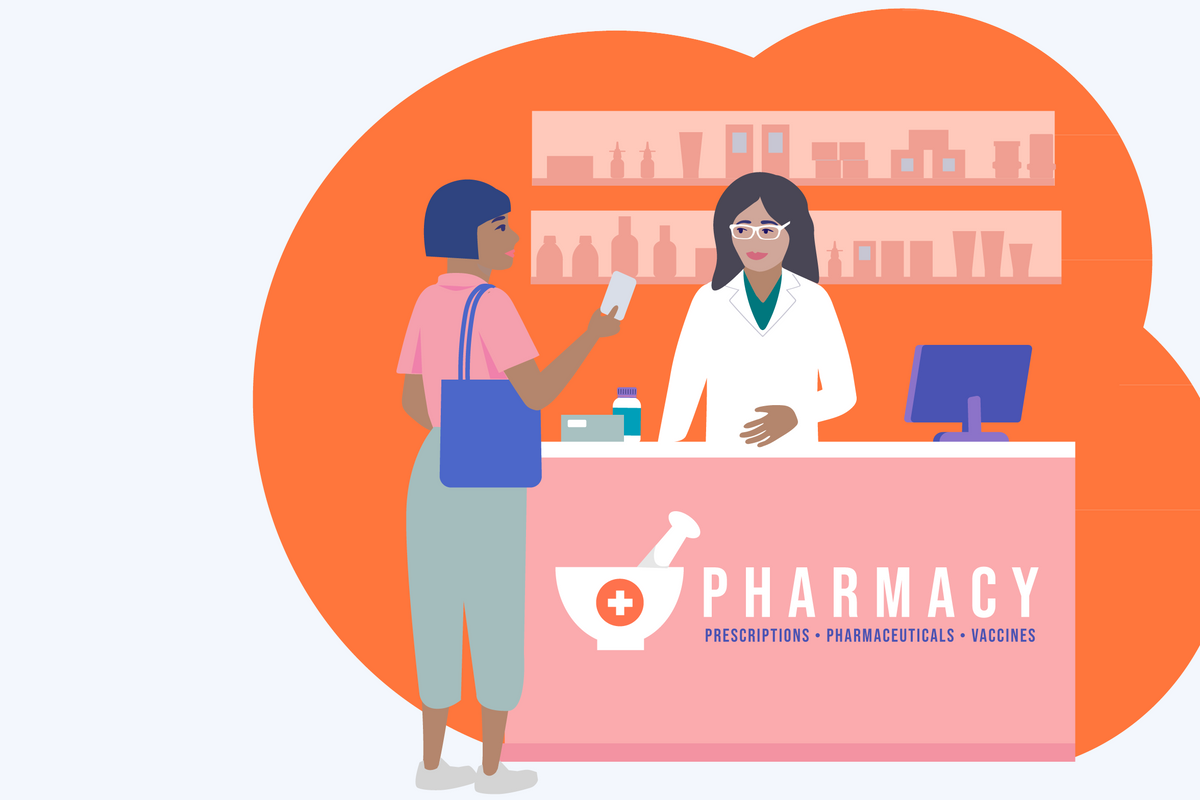 PHARMACY
PRESCRIPTIONS • PHARMACEUTICALS • VACCINES