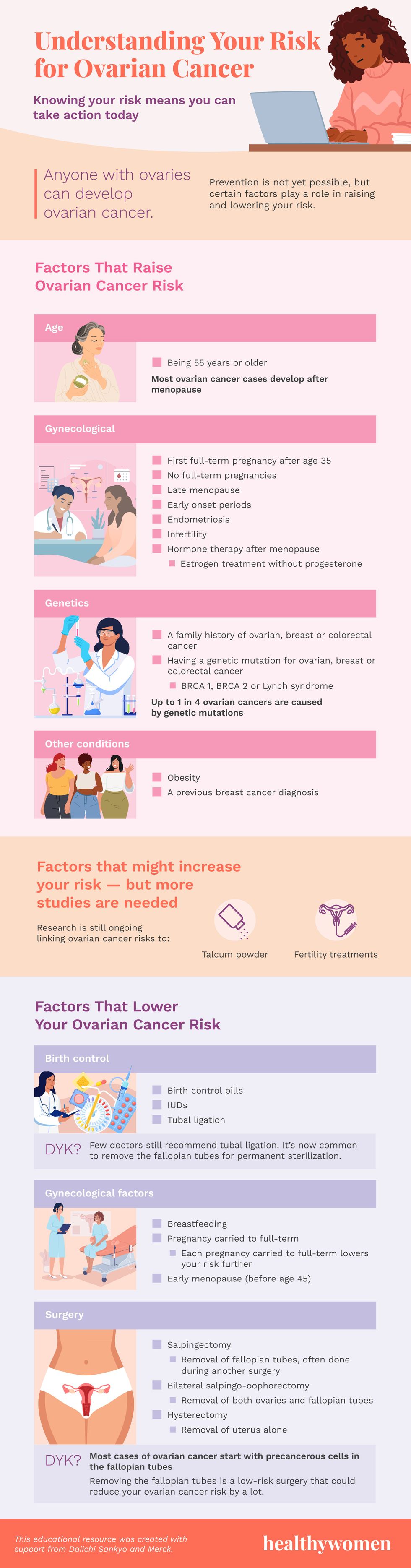 Understanding Your Risk for Ovarian Cancer

Knowing your risk means you can take action today

Anyone with ovaries can develop ovarian cancer.

Prevention is not yet possible, but certain factors play a role in raising and lowering your risk.

Factors That Raise Ovarian Cancer Risk

Age

Being 55 years or older

Most ovarian cancer cases develop after menopause

Gynecological

First full-term pregnancy after age 35
No full-term pregnancies
Late menopause
Early onset periods
Endometriosis
Infertility
Hormone therapy after menopause
Estrogen treatment without progesterone

Genetics

A family history of ovarian, breast or colorectal cancer
Having a genetic mutation for ovarian, breast or colorectal cancer
BRCA 1, BRCA 2 or Lynch syndrome

Up to 1 in 4 ovarian cancers are caused by genetic mutations

Other conditions

Obesity
A previous breast cancer diagnosis

Factors that might increase your risk — but more studies are needed

Research is still ongoing linking ovarian cancer risks to:

Talcum powder

Fertility treatments

Factors That Lower Your Ovarian Cancer Risk

Birth control

Birth control pills
IUDs
Tubal ligation

DYK? Few doctors still recommend tubal ligation. It's now common to remove the fallopian tubes for permanent sterilization.

Gynecological factors

Breastfeeding
Pregnancy carried to full-term
Each pregnancy carried to full-term lowers your risk further
Early menopause (before age 45)

Surgery

Salpingectomy
Removal of fallopian tubes, often done during another surgery
Bilateral salpingo-oophorectomy
Removal of both ovaries and fallopian tubes
Hysterectomy
Removal of uterus alone

DYK? Most cases of ovarian cancer start with precancerous cells in the fallopian tubes

Removing the fallopian tubes is a low-risk surgery that could reduce your ovarian cancer risk by a lot.

This educational resource was created with support from Daiichi Sankyo and Merck.

healthywomen