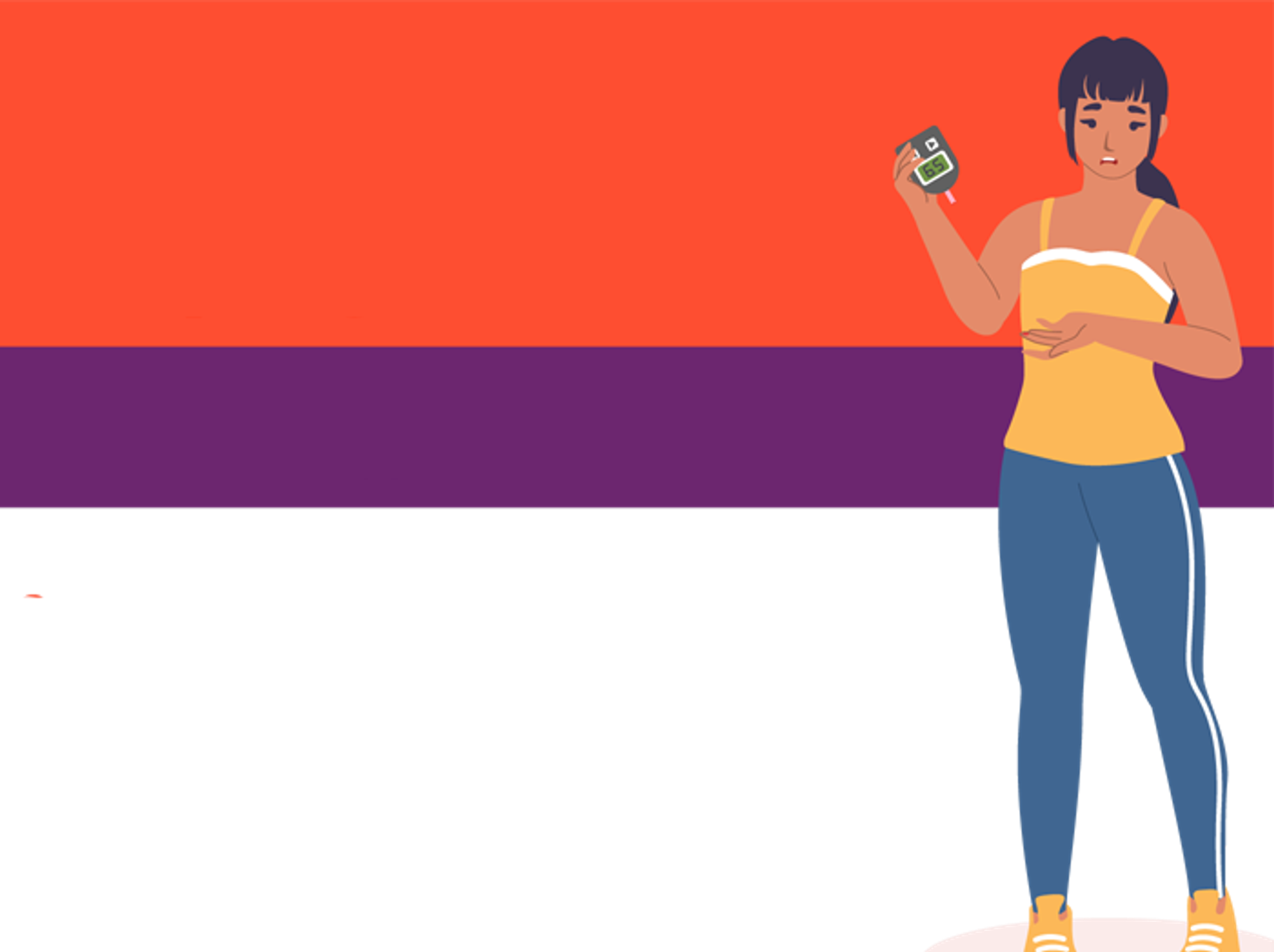 65