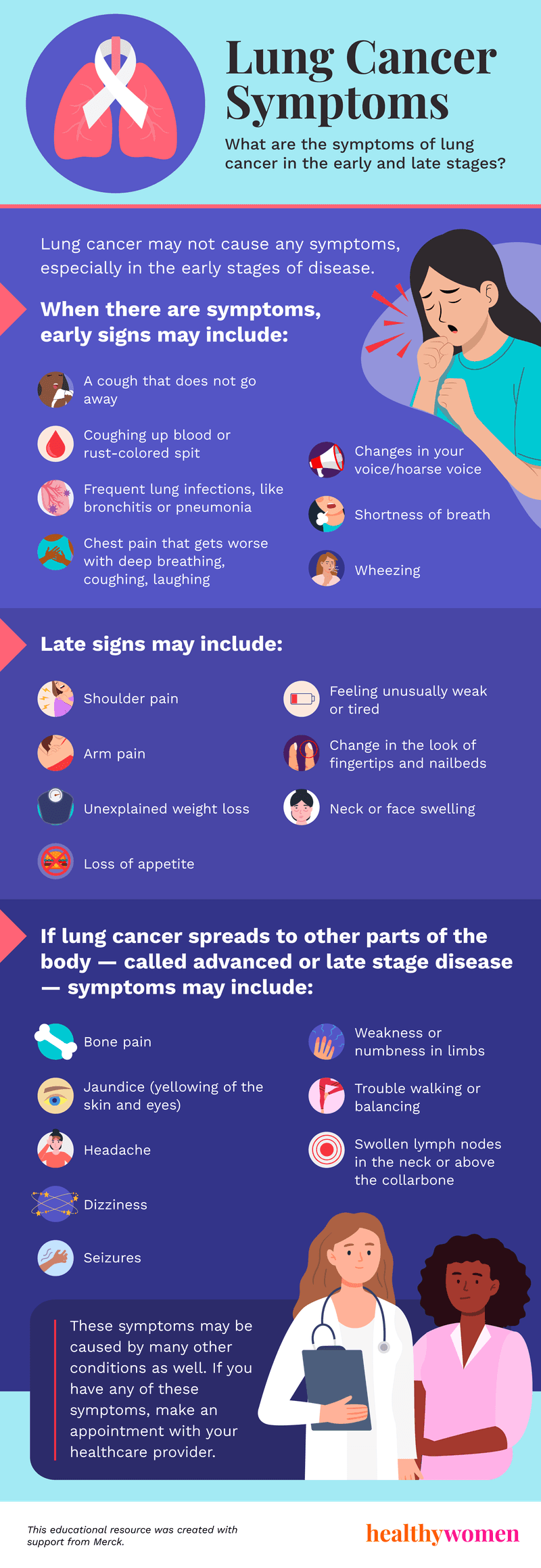 Lung Cancer Symptoms

What are the symptoms of lung cancer in the early and late stages?

Lung cancer may not cause any symptoms, especially in the early stages of disease.

When there are symptoms, early signs may include:

A cough that does not go away

Coughing up blood or rust-colored spit

Frequent lung infections, like bronchitis or pneumonia

Chest pain that gets worse with deep breathing, coughing, laughing

Changes in your voice/hoarse voice

Shortness of breath

Wheezing

Late signs may include:

Shoulder pain

Arm pain

Unexplained weight loss

Loss of appetite

Feeling unusually weak or tired

Change in the look of fingertips and nailbeds

Neck or face swelling

If lung cancer spreads to other parts of the body — called advanced or late stage disease — symptoms may include:

Bone pain

Jaundice (yellowing of the skin and eyes)

Headache

Dizziness

Seizures

Weakness or numbness in limbs

Trouble walking or balancing

Swollen lymph nodes in the neck or above the collarbone

These symptoms may be caused by many other conditions as well. If you have any of these symptoms, make an appointment with your healthcare provider.

This educational resource was created with support from Merck.

healthywomen