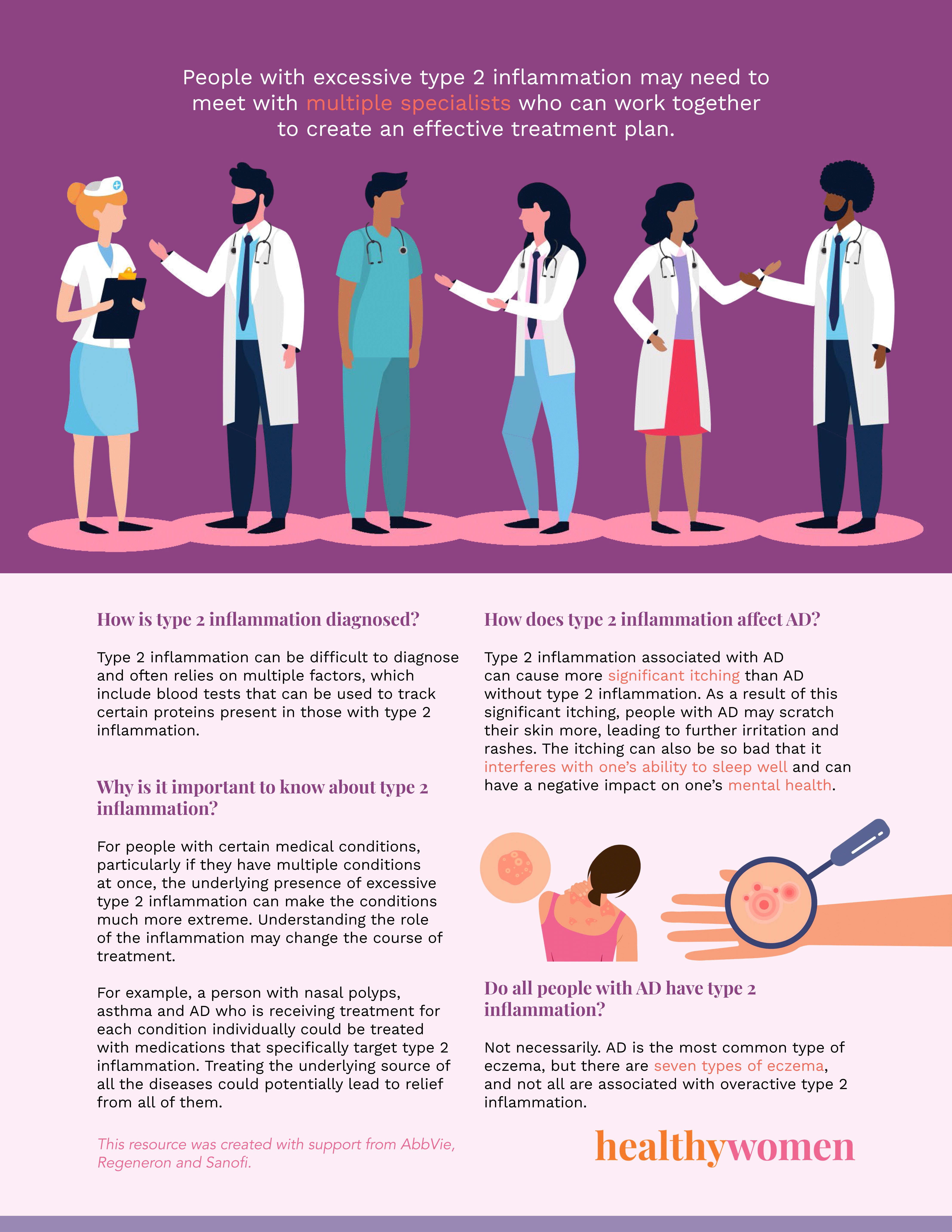 People with excessive type 2 inflammation may need to meet with multiple specialists who can work together to create an effective treatment plan.

How is type 2 inflammation diagnosed?

Type 2 inflammation can be difficult to diagnose and often relies on multiple factors, which include blood tests that can be used to track certain proteins present in those with type 2 inflammation.

Why is it important to know about type 2 inflammation?

For people with certain medical conditions, particularly if they have multiple conditions at once, the underlying presence of excessive type 2 inflammation can make the conditions much more extreme. Understanding the role of the inflammation may change the course of treatment.

For example, a person with nasal polyps, asthma and AD who is receiving treatment for each condition individually could be treated with medications that specifically target type 2 inflammation. Treating the underlying source of all the diseases could potentially lead to relief from all of them.

This resource was created with support from AbbVie, Regeneron and Sanofi.

How does type 2 inflammation affect AD?

Type 2 inflammation associated with AD can cause more significant itching than AD without type 2 inflammation. As a result of this significant itching, people with AD may scratch their skin more, leading to further irritation and rashes. The itching can also be so bad that it interferes with one's ability to sleep well and can have a negative impact on one's mental health.

Do all people with AD have type 2 inflammation?

Not necessarily. AD is the most common type of eczema, but there are seven types of eczema, and not all are associated with overactive type 2 inflammation.

healthywomen