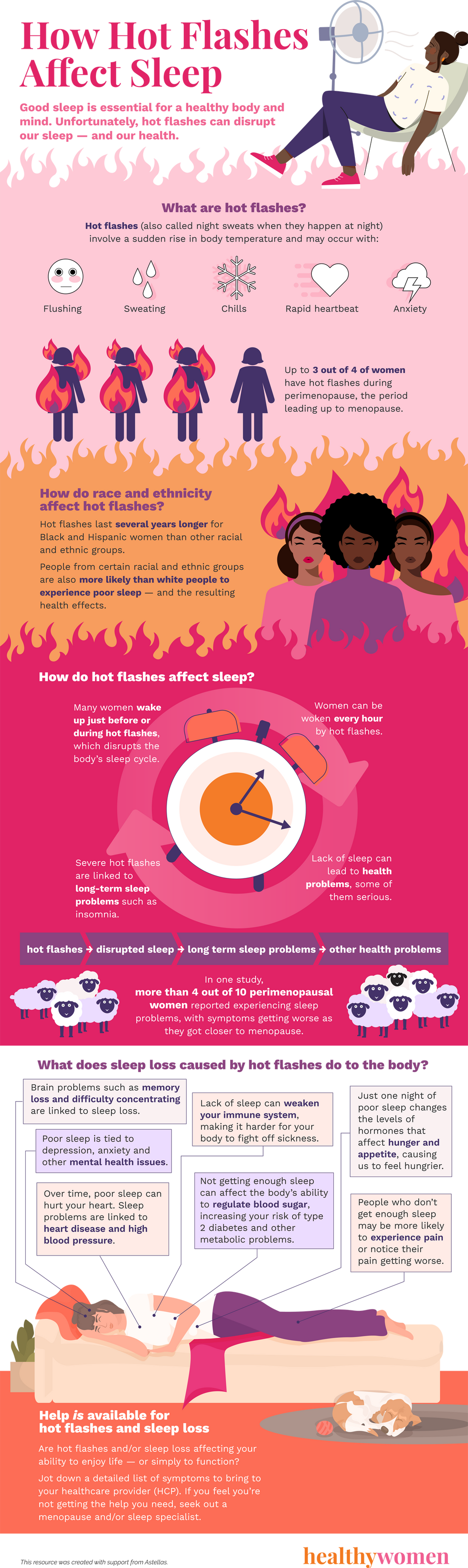 How Hot Flashes Affect Sleep

Good sleep is essential for a healthy body and mind. Unfortunately, hot flashes can disrupt our sleep — and our health.

What are hot flashes?

Hot flashes (also called night sweats when they happen at night) involve a sudden rise in body temperature and may occur with:

Flushing

Sweating

Chills

Rapid heartbeat

Anxiety

Up to 3 out of 4 of women have hot flashes during perimenopause, the period leading up to menopause.

How do race and ethnicity affect hot flashes?

Hot flashes last several years longer for Black and Hispanic women than other racial and ethnic groups.

People from certain racial and ethnic groups are also more likely than white people to experience poor sleep — and the resulting health effects.

How do hot flashes affect sleep?

Many women wake up just before or during hot flashes, which disrupts the body's sleep cycle.

Women can be woken every hour by hot flashes.

Severe hot flashes are linked to long-term sleep problems such as insomnia.

Lack of sleep can lead to health problems, some of them serious.

hot flashes → disrupted sleep → long term sleep problems → other health problems

In one study, more than 4 out of 10 perimenopausal women reported experiencing sleep problems, with symptoms getting worse as they got closer to menopause.

What does sleep loss caused by hot flashes do to the body?

Brain problems such as memory loss and difficulty concentrating are linked to sleep loss.

Poor sleep is tied to depression, anxiety and other mental health issues.

Over time, poor sleep can hurt your heart. Sleep problems are linked to heart disease and high blood pressure.

Lack of sleep can weaken your immune system, making it harder for your body to fight off sickness.

Not getting enough sleep can affect the body's ability to regulate blood sugar, increasing your risk of type 2 diabetes and other metabolic problems.

Just one night of poor sleep changes the levels of hormones that affect hunger and appetite, causing us to feel hungrier.

People who don't get enough sleep may be more likely to experience pain or notice their pain getting worse.

Help is available for hot flashes and sleep loss

Are hot flashes and/or sleep loss affecting your ability to enjoy life — or simply to function?

Jot down a detailed list of symptoms to bring to your healthcare provider (HCP). If you feel you're not getting the help you need, seek out a menopause and/or sleep specialist.

This resource was created with support from Astellas.

healthywomen