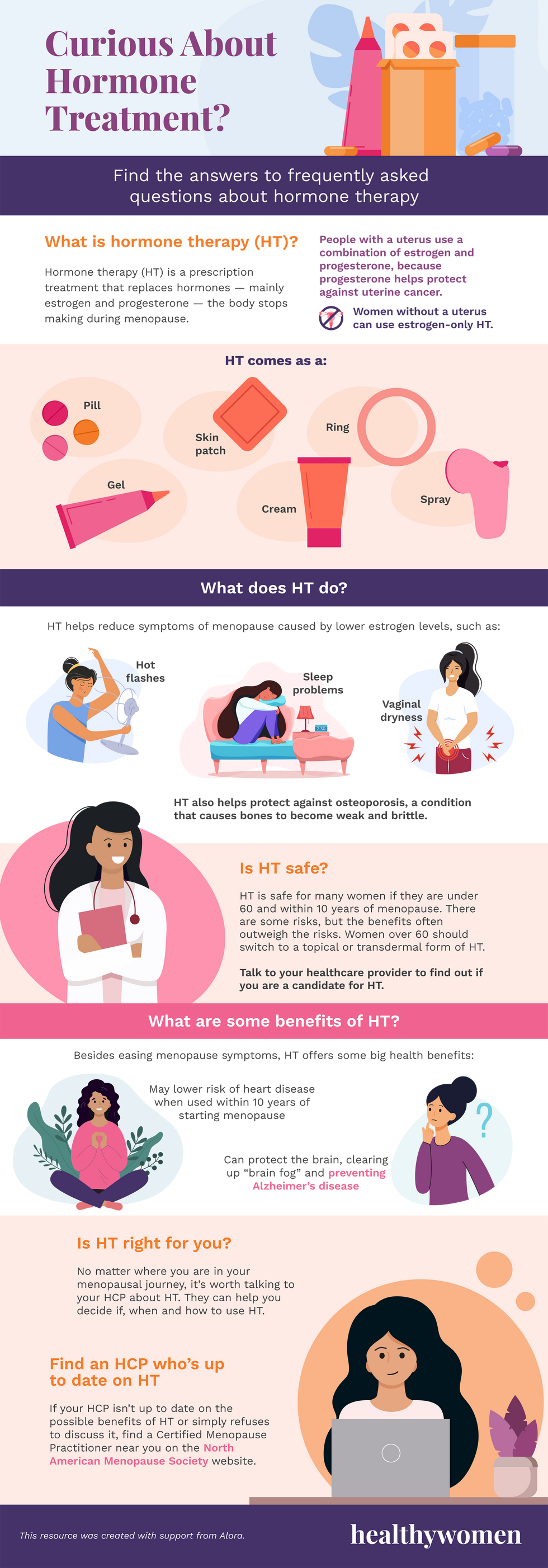 Curious About Hormone Treatment?

Find the answers to frequently asked questions about hormone therapy

What is hormone therapy (HT)?

Hormone therapy (HT) is a prescription treatment that replaces hormones — mainly estrogen and progesterone — the body stops making during menopause.

People with a uterus use a combination of estrogen and progesterone, because progesterone helps protect against uterine cancer.

Women without a uterus can use estrogen-only HT.

HT comes as a:

Pill

Skin patch

Ring

Gel

Cream

Spray

What does HT do?

HT helps reduce symptoms of menopause caused by lower estrogen levels, such as:

Hot flashes

Sleep problems

Vaginal dryness

HT also helps protect against osteoporosis, a condition that causes bones to become weak and brittle.

Is HT safe?

HT is safe for many women if they are under 60 and within 10 years of menopause. There are some risks, but the benefits often outweigh the risks. Women over 60 should switch to a topical or transdermal form of HT.

Talk to your healthcare provider to find out if you are a candidate for HT.

What are some benefits of HT?

Besides easing menopause symptoms, HT offers some big health benefits:

May lower risk of heart disease when used within 10 years of starting menopause

Can protect the brain, clearing up "brain fog" and preventing Alzheimer's disease

Is HT right for you?

No matter where you are in your menopausal journey, it's worth talking to your HCP about HT. They can help you decide if, when and how to use HT.

Find an HCP who's up to date on HT

If your HCP isn't up to date on the possible benefits of HT or simply refuses to discuss it, find a Certified Menopause Practitioner near you on the North American Menopause Society website.

This resource was created with support from Alora.

healthywomen