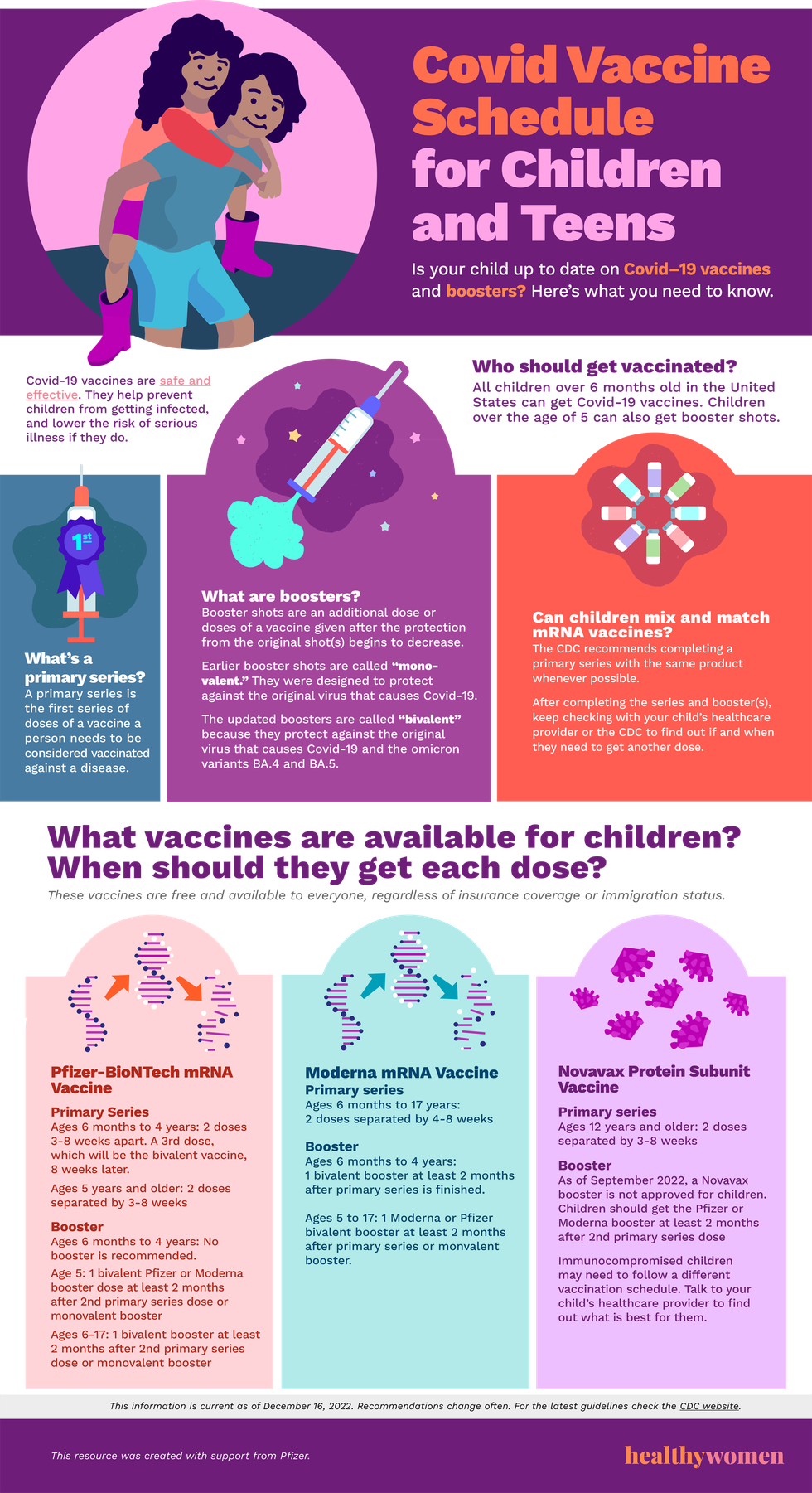 Covid Vaccine Schedule for Children and Teens

Is your child up to date on Covid–19 vaccines and boosters? Here's what you need to know.

Covid-19 vaccines are safe and effective. They help prevent children from getting infected, and lower the risk of serious illness if they do.

Who should get vaccinated?
All children over 6 months old in the United States can get Covid-19 vaccines. Children over the age of 5 can also get booster shots.

1st

What's a primary series?
A primary series is the first series of doses of a vaccine a person needs to be considered vaccinated against a disease.

What are boosters?
Booster shots are an additional dose or doses of a vaccine given after the protection from the original shot(s) begins to decrease.

Earlier booster shots are called "monovalent." They were designed to protect against the original virus that causes Covid-19.

The updated boosters are called "bivalent" because they protect against the original virus that causes Covid-19 and the omicron variants BA.4 and BA.5.

Can children mix and match mRNA vaccines?
The CDC recommends completing a primary series with the same product whenever possible.

After completing the series and booster(s), keep checking with your child's healthcare provider or the CDC to find out if and when they need to get another dose.

What vaccines are available for children? When should they get each dose?
These vaccines are free and available to everyone, regardless of insurance coverage or immigration status.

Pfizer-BioNTech mRNA Vaccine
Primary Series
Ages 6 months to 4 years: 2 doses 3-8 weeks apart. A 3rd dose, which will be the bivalent vaccine, 8 weeks later.
Ages 5 years and older: 2 doses separated by 3-8 weeks
Booster
Ages 6 months to 4 years: No booster is recommended.
Age 5: 1 bivalent Pfizer or Moderna booster dose at least 2 months after 2nd primary series dose or monovalent booster
Ages 6-17: 1 bivalent booster at least 2 months after 2nd primary series dose or monovalent booster

Moderna mRNA Vaccine
Primary series
Ages 6 months to 17 years: 2 doses separated by 4-8 weeks
Booster
Ages 6 months to 4 years: 1 bivalent booster at least 2 months after primary series is finished.
Ages 5 to 17: 1 Moderna or Pfizer bivalent booster at least 2 months after primary series or monvalent booster.

Novavax Protein Subunit Vaccine
Primary series
Ages 12 years and older: 2 doses separated by 3-8 weeks
Booster
As of September 2022, a Novavax booster is not approved for children. Children should get the Pfizer or Moderna booster at least 2 months after 2nd primary series dose
Immunocompromised children may need to follow a different vaccination schedule. Talk to your child's healthcare provider to find out what is best for them.

This information is current as of December 16, 2022. Recommendations change often. For the latest guidelines check the CDC website.

This resource was created with support from Pfizer.

healthywomen