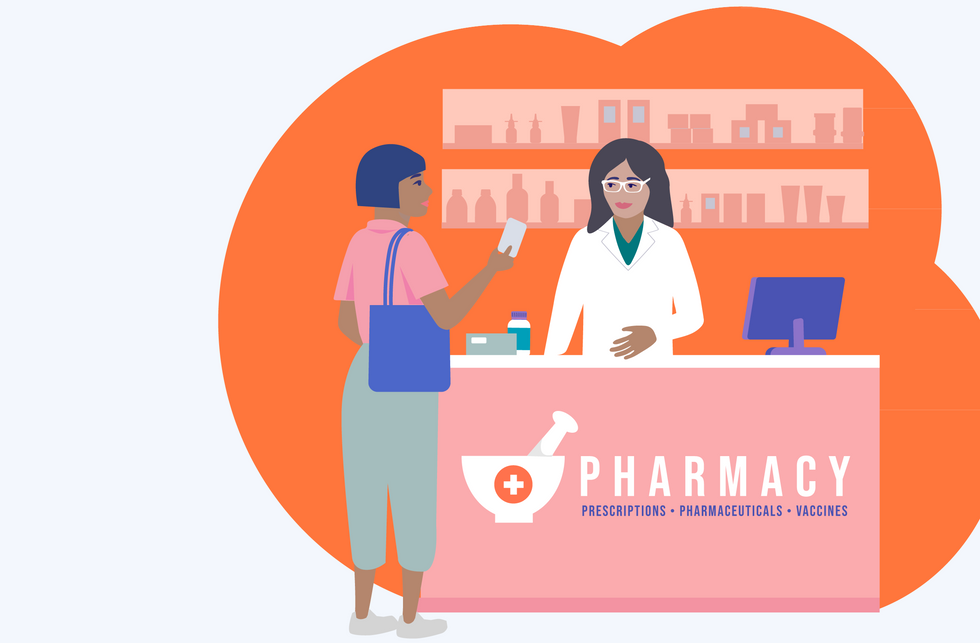 PHARMACY
PRESCRIPTIONS • PHARMACEUTICALS • VACCINES